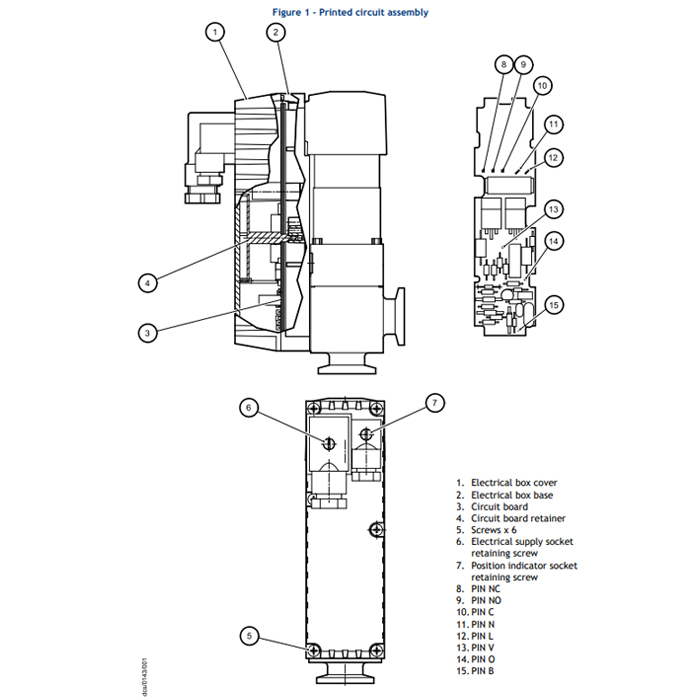 Figure 1 - Printed circuit assembly

1
2
8
9
10
11
12
13
14
15
4
3
6
7
5

1. Electrical box cover
2. Electrical box base
3. Circuit board
4. Circuit board retainer
5. Screws x 6
6. Electrical supply socket retaining screw
7. Position indicator socket retaining screw
8. PIN NC
9. PIN NO
10. PIN C
11. PIN N
12. PIN L
13. PIN V
14. PIN O
15. PIN B

dcs/0143/001